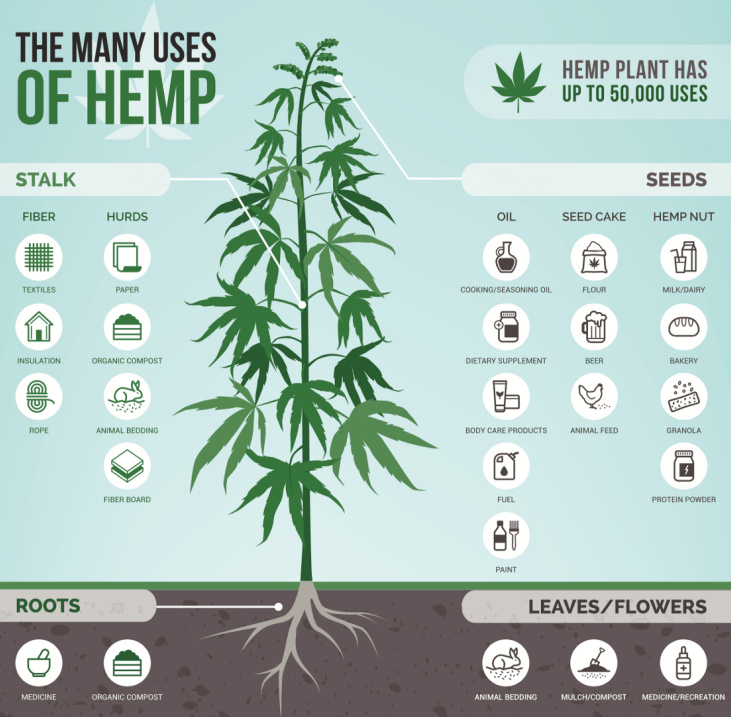 THE MANY USES OF HEMP

HEMP PLANT HAS UP TO 50,000 USES

STALK

FIBER

TEXTILES

INSULATION

ROPE

HURDS

PAPER

ORGANIC COMPOST

ANIMAL BEDDING

FIBER BOARD

SEEDS

OIL

COOKING/SEASONING OIL

DIETARY SUPPLEMENT

BODY CARE PRODUCTS

FUEL

PAINT

SEED CAKE

FLOUR

BEER

ANIMAL FEED

HEMP NUT

MILK/DAIRY

BAKERY

GRANOLA

PROTEIN POWDER

ROOTS

MEDICINE

ORGANIC COMPOST

LEAVES/FLOWERS

ANIMAL BEDDING

MULCH/COMPOST

MEDICINE/RECREATION